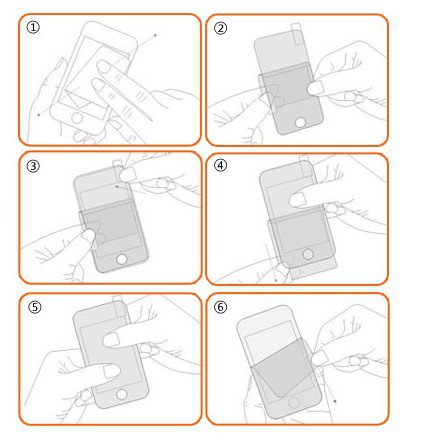 ①

②

③

④

⑤

⑥